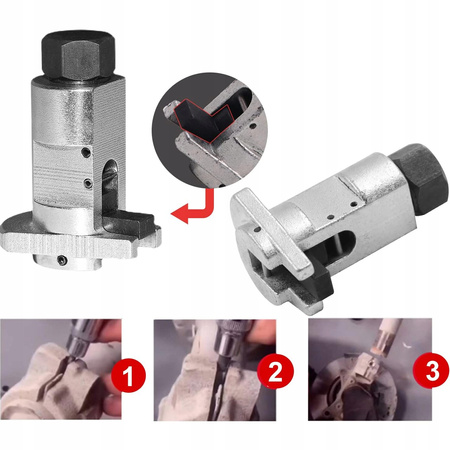 1

2

3