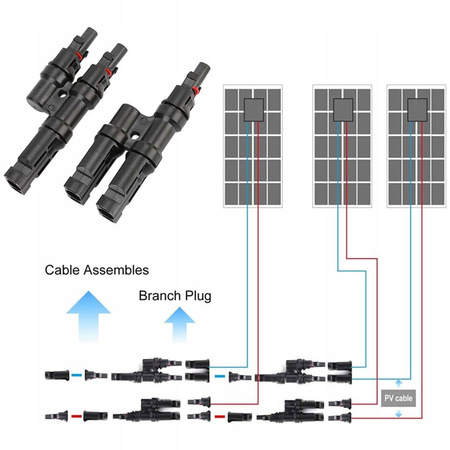 Cable Assembles

Branch Plug

PV cable